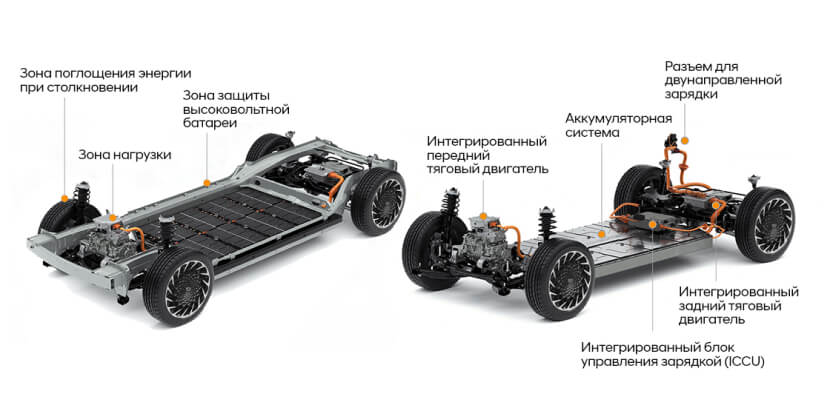 Зона поглощения энергии при столкновении

Зона защиты высоковольтной батареи

Зона нагрузки

Интегрированный передний тяговый двигатель

Аккумуляторная система

Разъем для двунаправленной зарядки

Интегрированный задний тяговый двигатель

Интегрированный блок управления зарядкой (ICCU)